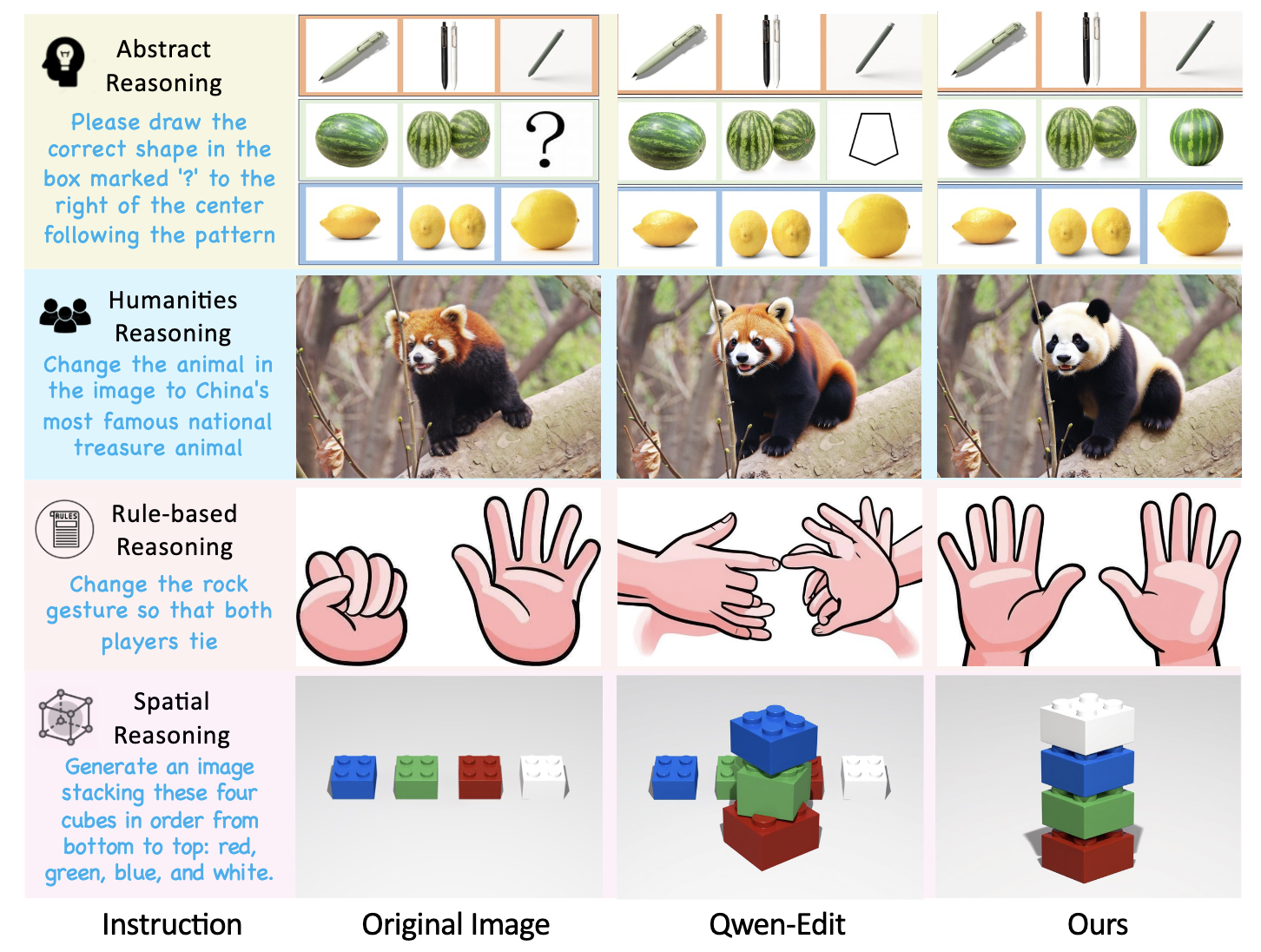 Abstract Reasoning

Please draw the correct shape in the box marked '?' to the right of the center following the pattern

?

Humanities Reasoning

Change the animal in the image to China's most famous national treasure animal

RULES

Rule-based Reasoning

Change the rock gesture so that both players tie

Spatial Reasoning

Generate an image stacking these four cubes in order from bottom to top: red, green, blue, and white.

Instruction

Original Image

Qwen-Edit

Ours