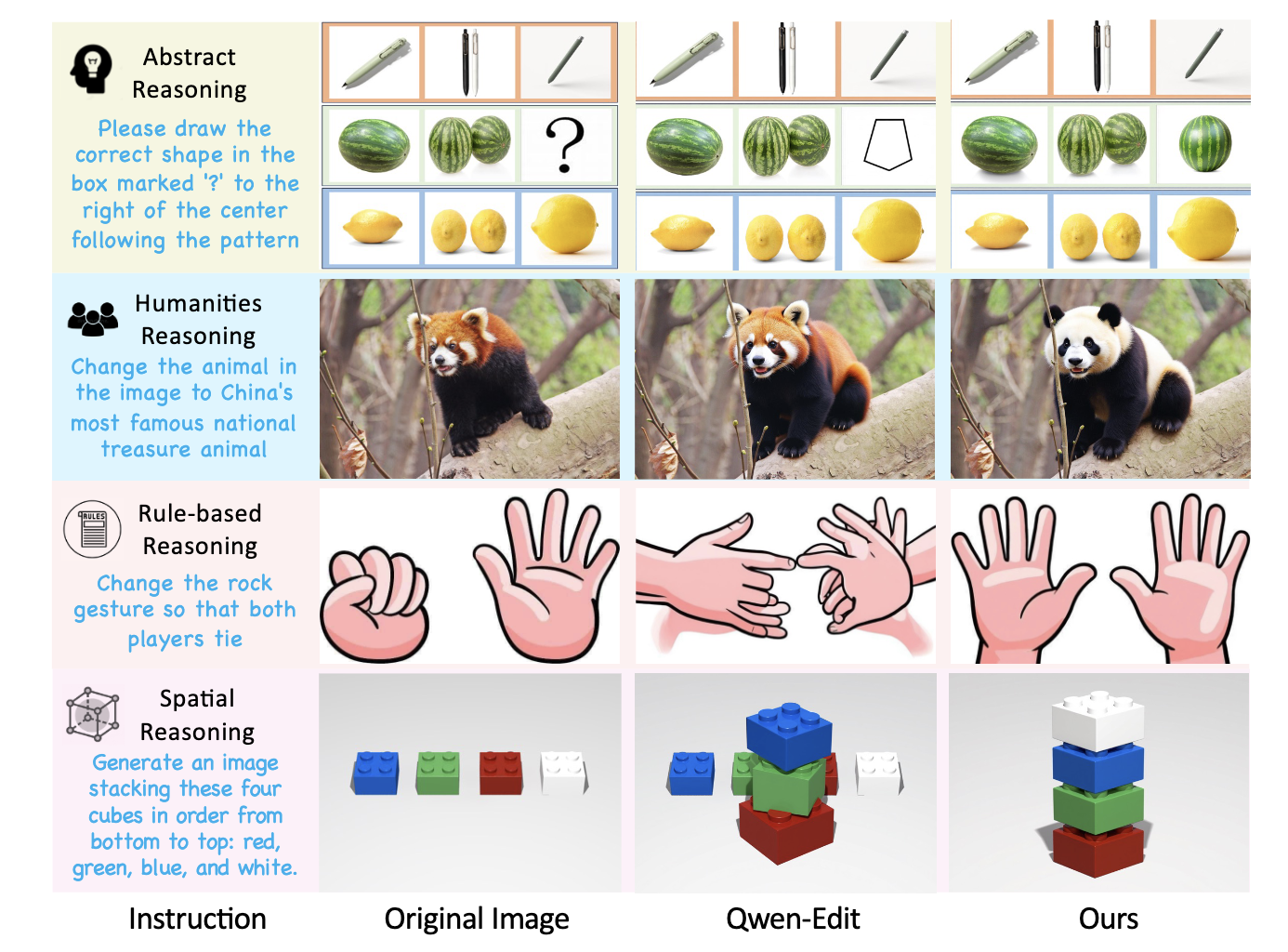 Abstract Reasoning

Please draw the correct shape in the box marked '?' to the right of the center following the pattern

?

Humanities Reasoning

Change the animal in the image to China's most famous national treasure animal

RULES

Rule-based Reasoning

Change the rock gesture so that both players tie

Spatial Reasoning

Generate an image stacking these four cubes in order from bottom to top: red, green, blue, and white.

Instruction

Original Image

Qwen-Edit

Ours